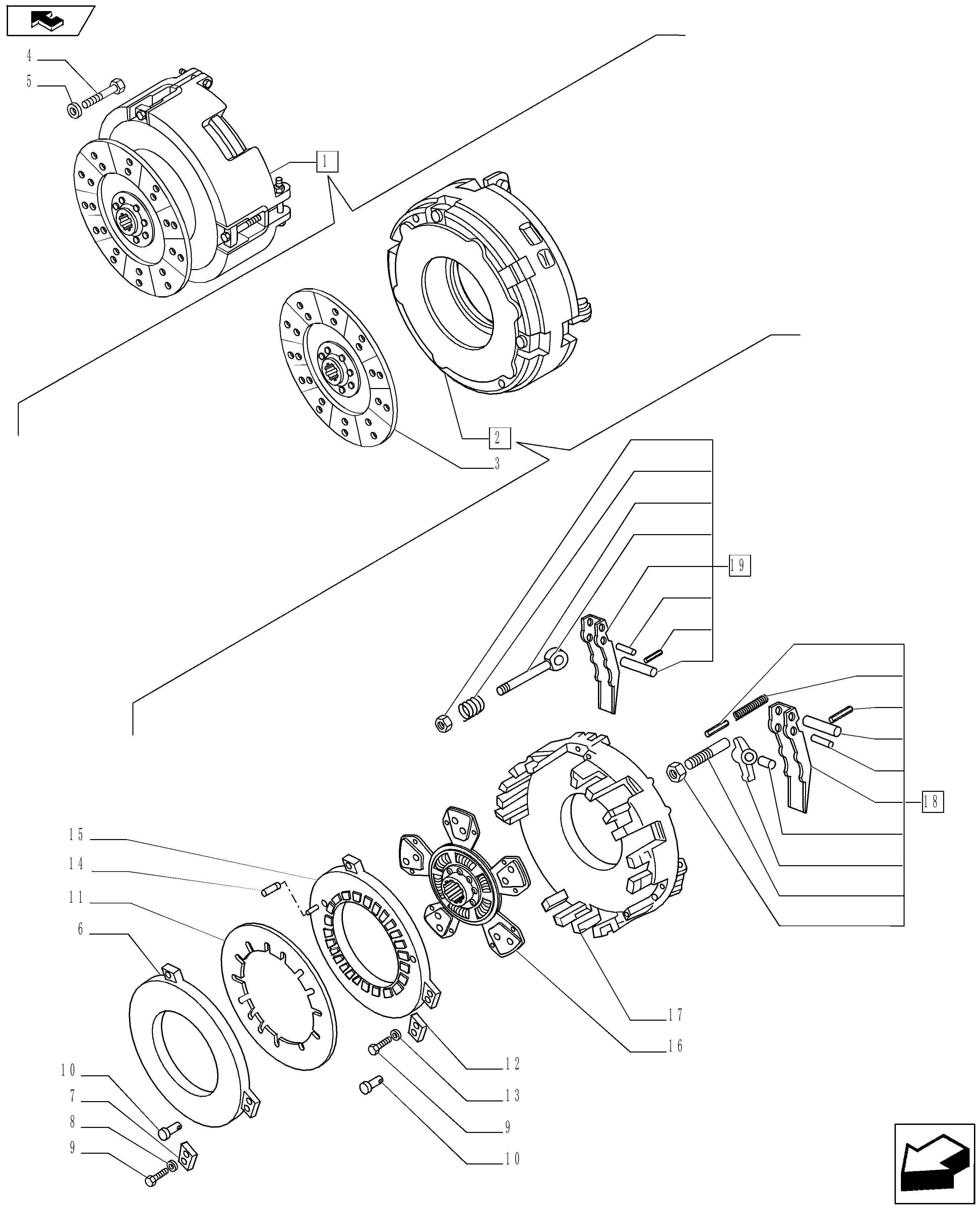 4
5
1
2
3
19
18
15
14
11
6
17
16
12
13
9
10
10
7
8
9