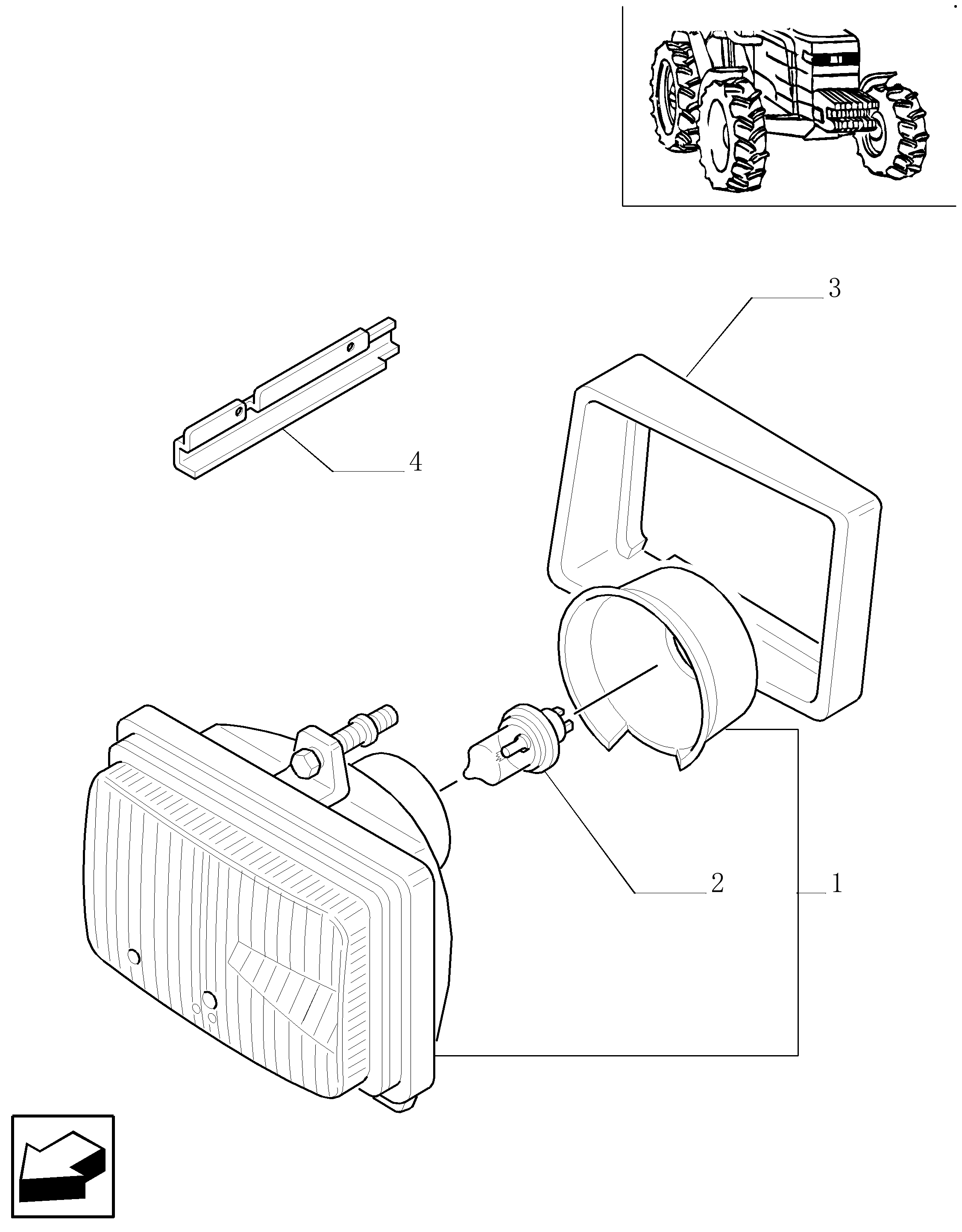 3

4

2

1