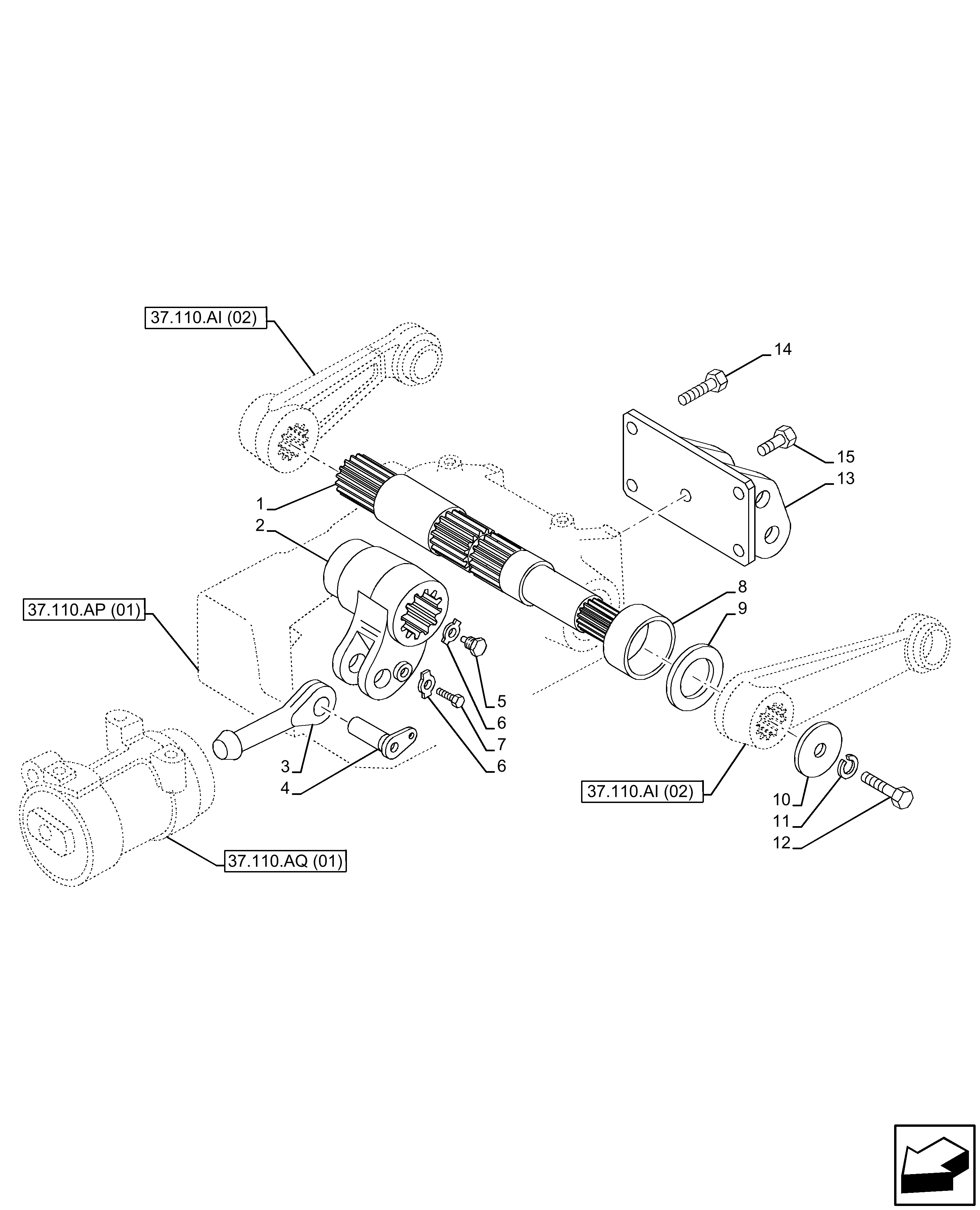 37.110.AI (02)

14

15

13

1

2

37.110.AP (01)

8

9

5

6

7

6

3

4

37.110.AI (02)

10

11

12

37.110.AQ (01)