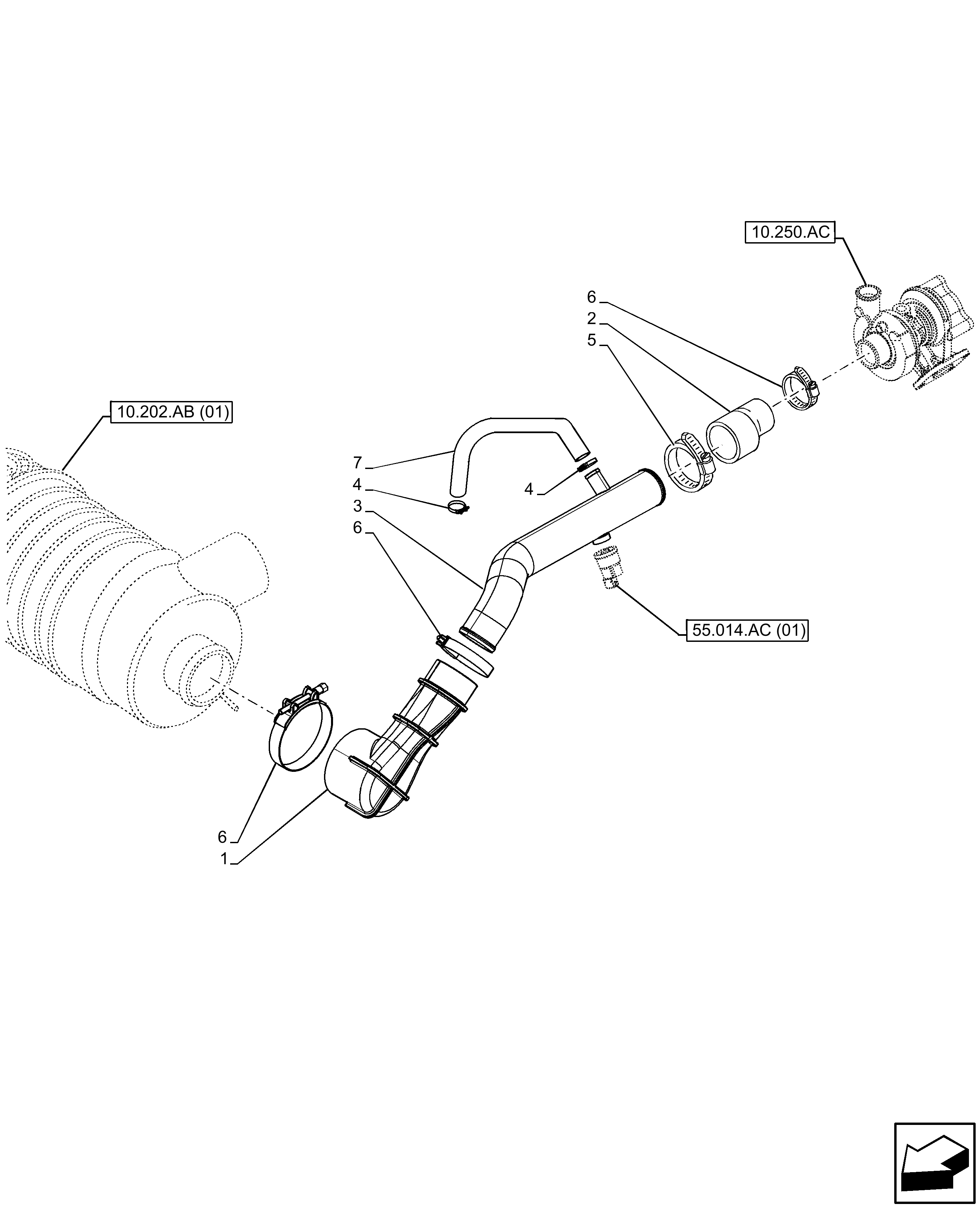 10.250.AC

6

2

5

10.202.AB (01)

7

4

4

3

6

55.014.AC (01)

6

1