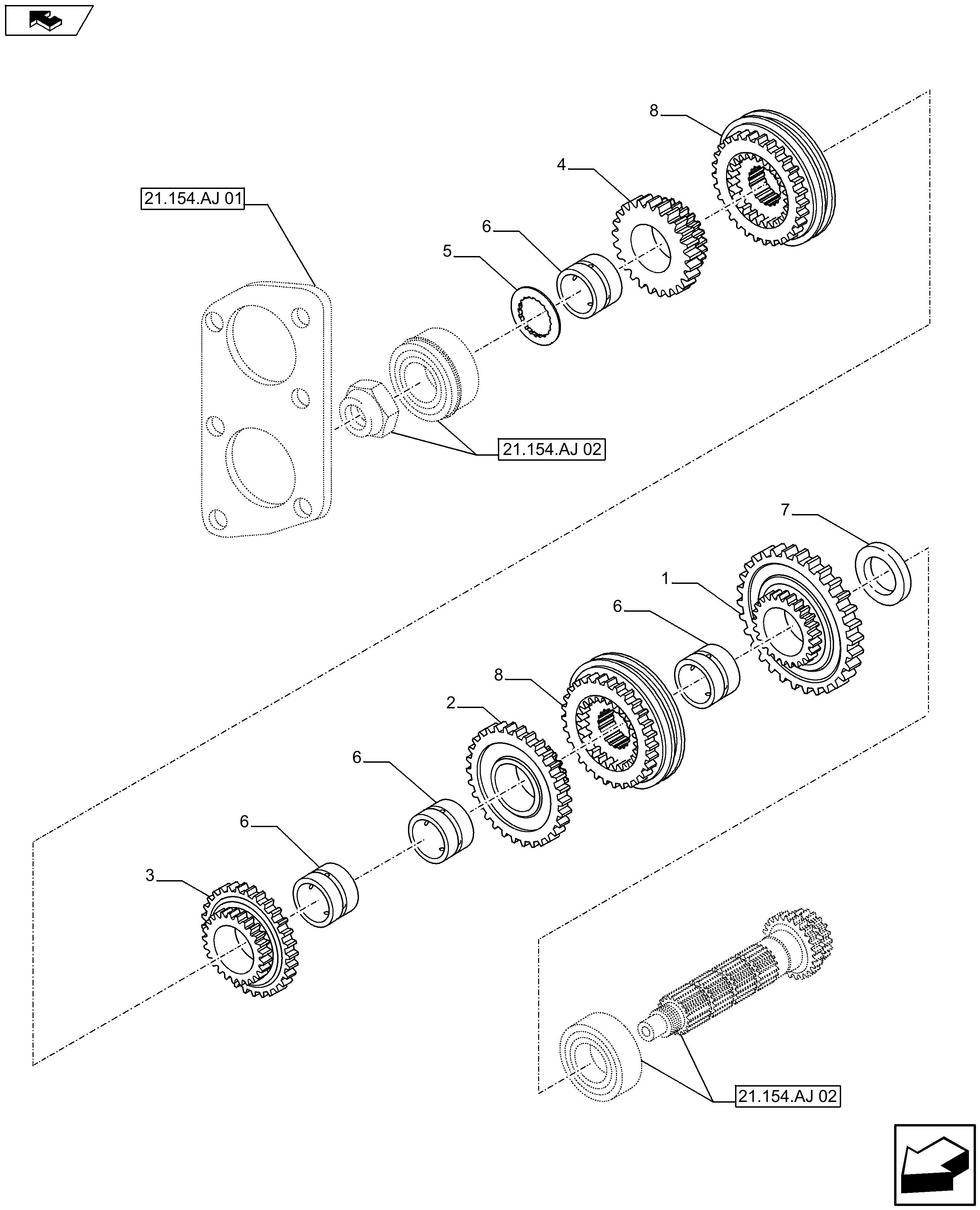 8
4
21.154.AJ 01
6
5
21.154.AJ 02
7
1
6
8
2
6
6
3
21.154.AJ 02