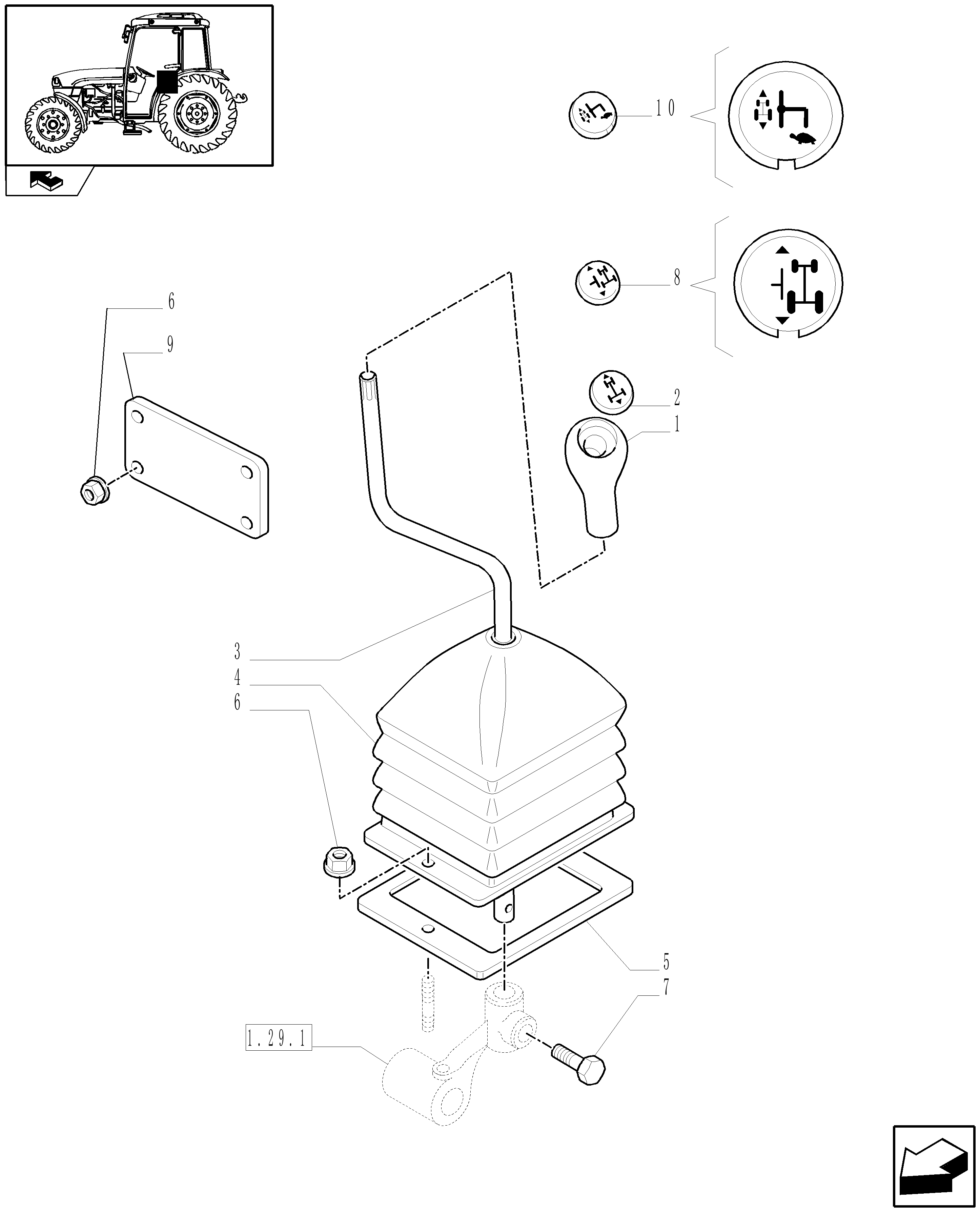 10
8
6
9
2
1
3
4
6
5
7
1.29.1