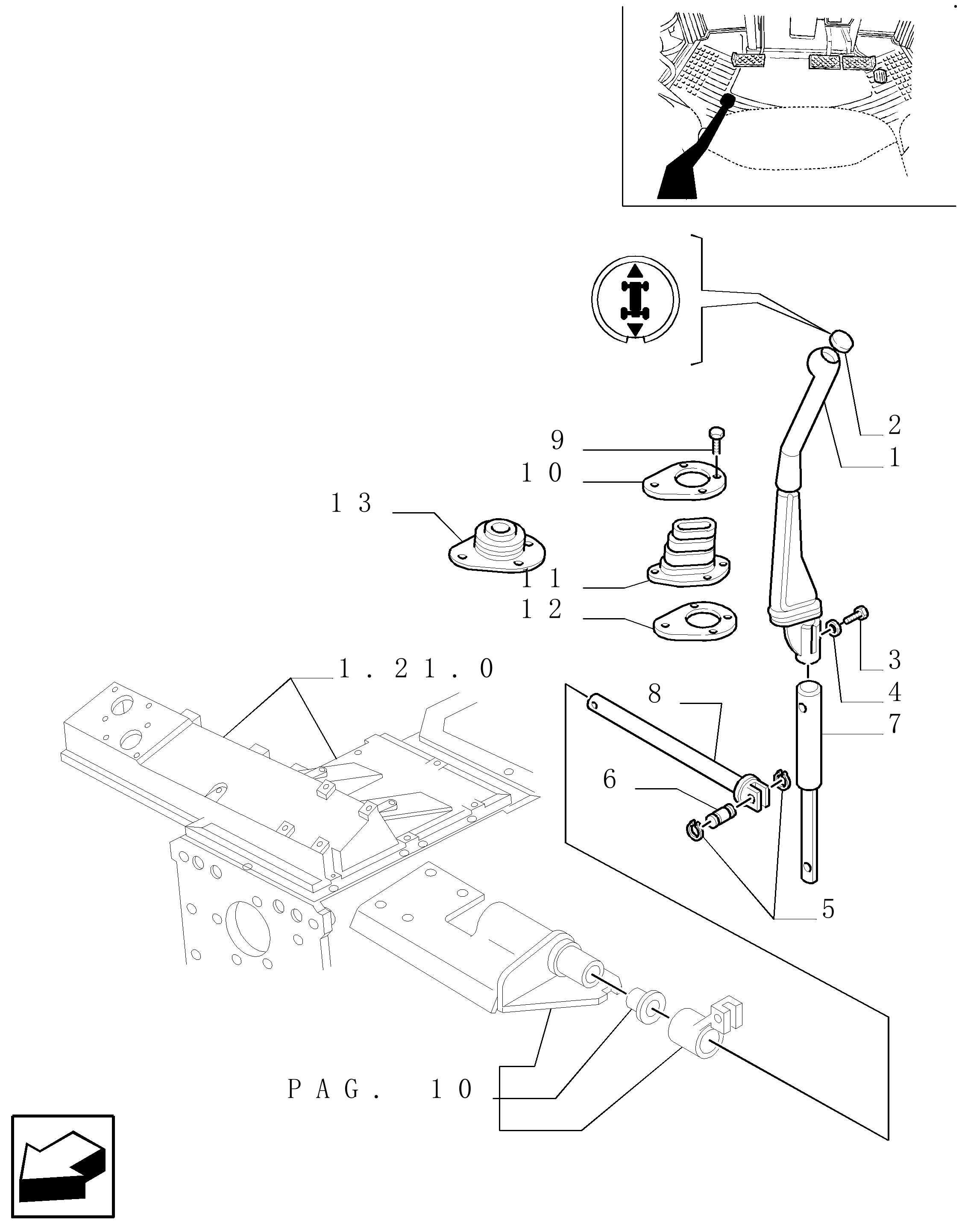 2
1
9
10
13
11
12
3
4
7
1.21.0
8
6
5
PAG. 10