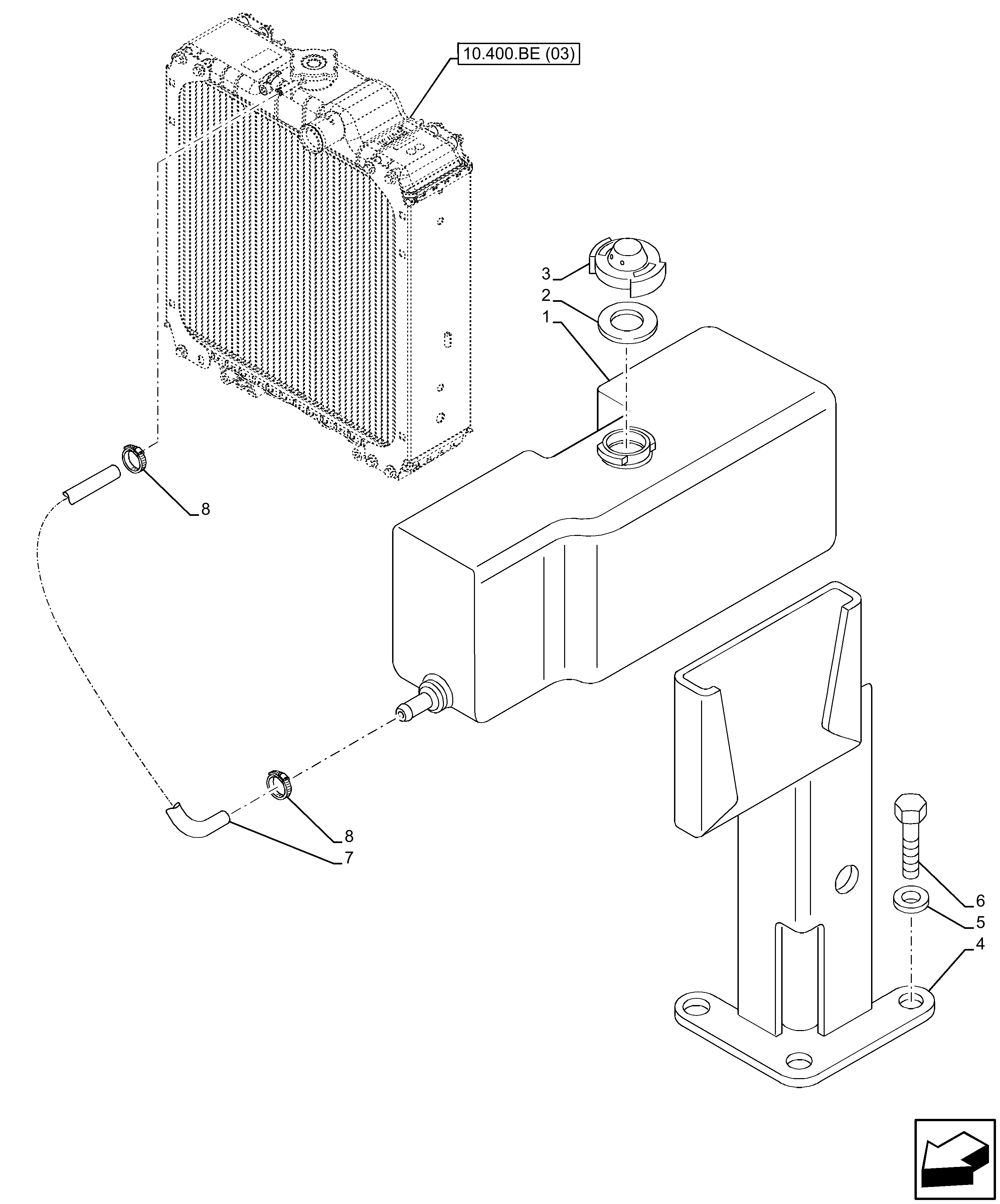 10.400.BE (03)

3
2
1
8
8
7
6
5
4