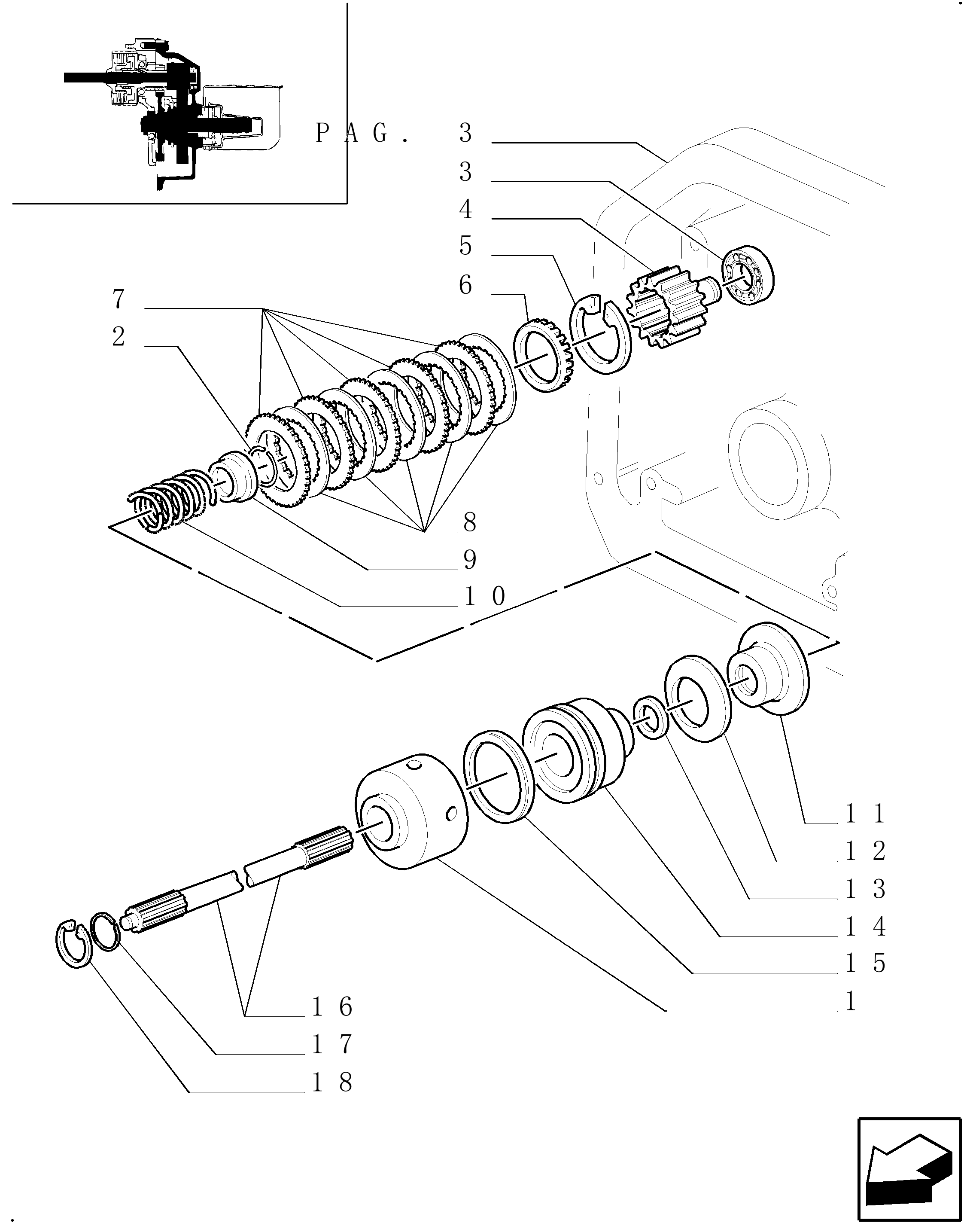 PAG. 3
3
4
5
6
7
2
8
9
10
11
12
13
14
15
1
16
17
18