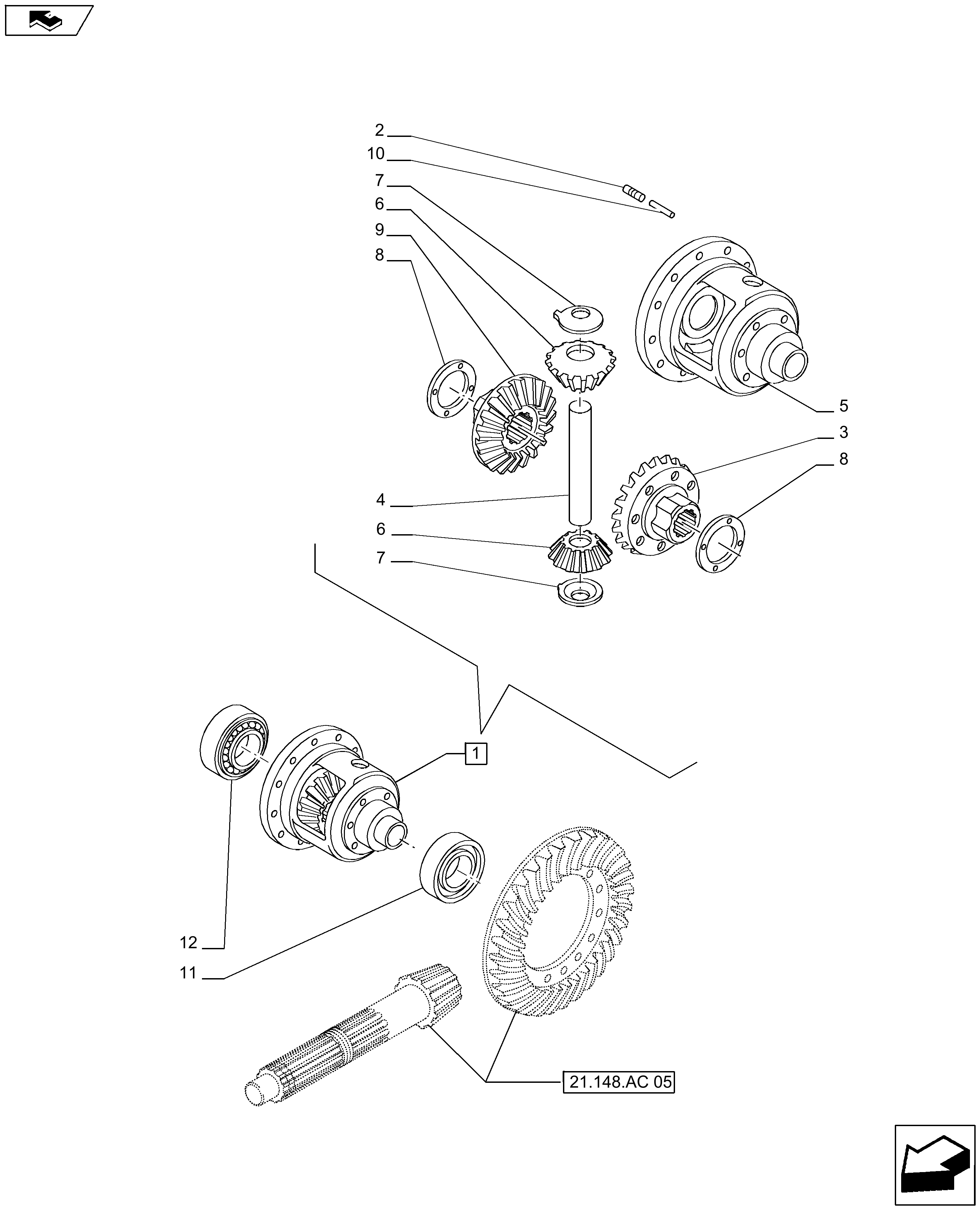 2
10
7
6
9
8
5
3
8
4
6
7
1
12
11
21.148.AC 05