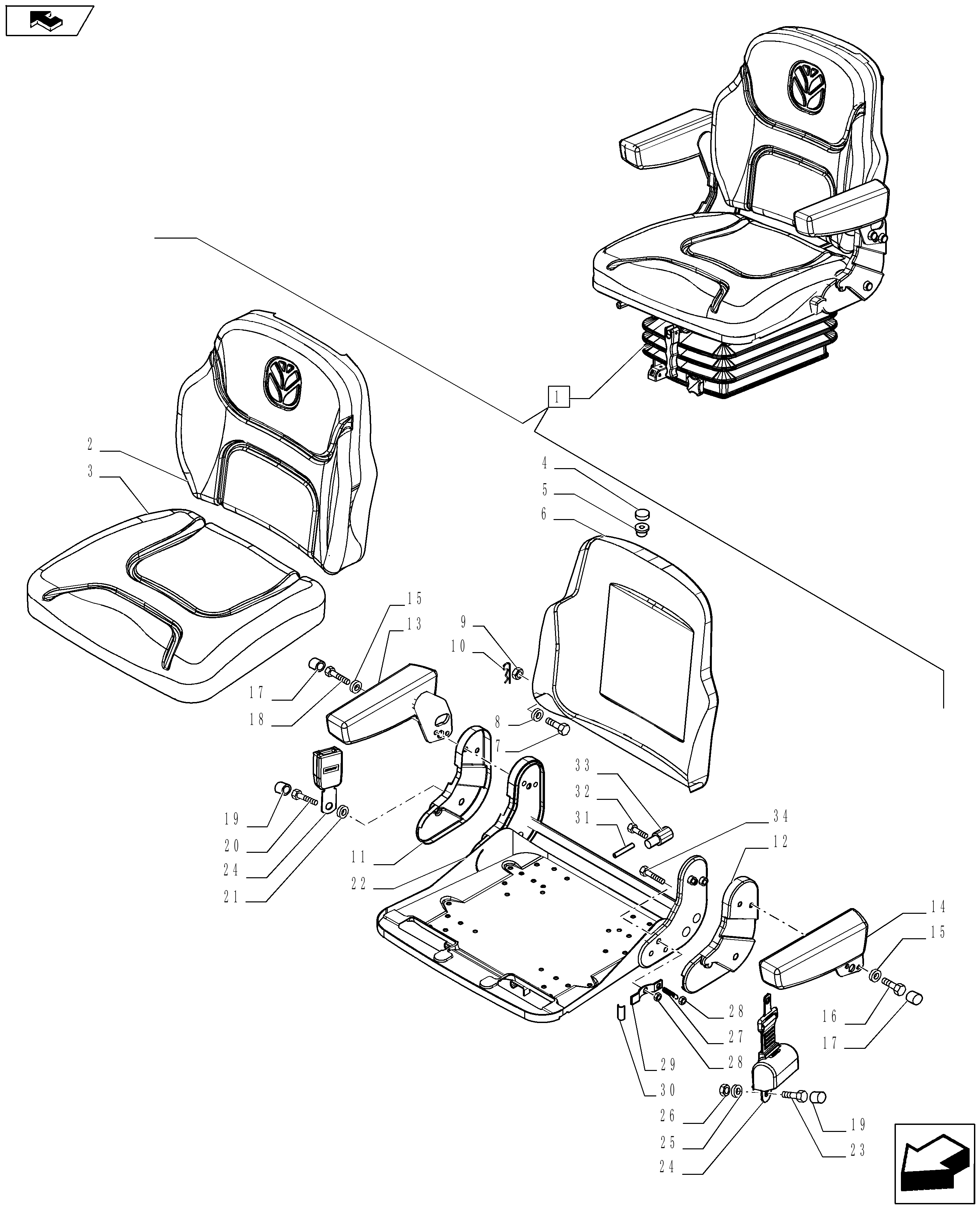 1
2
3
4
5
6
15
13
9
10
17
18
8
7
33
32
31
34
12
19
20
24
21
11
22
14
15
16
17
28
27
28
29
30
26
25
24
19
23