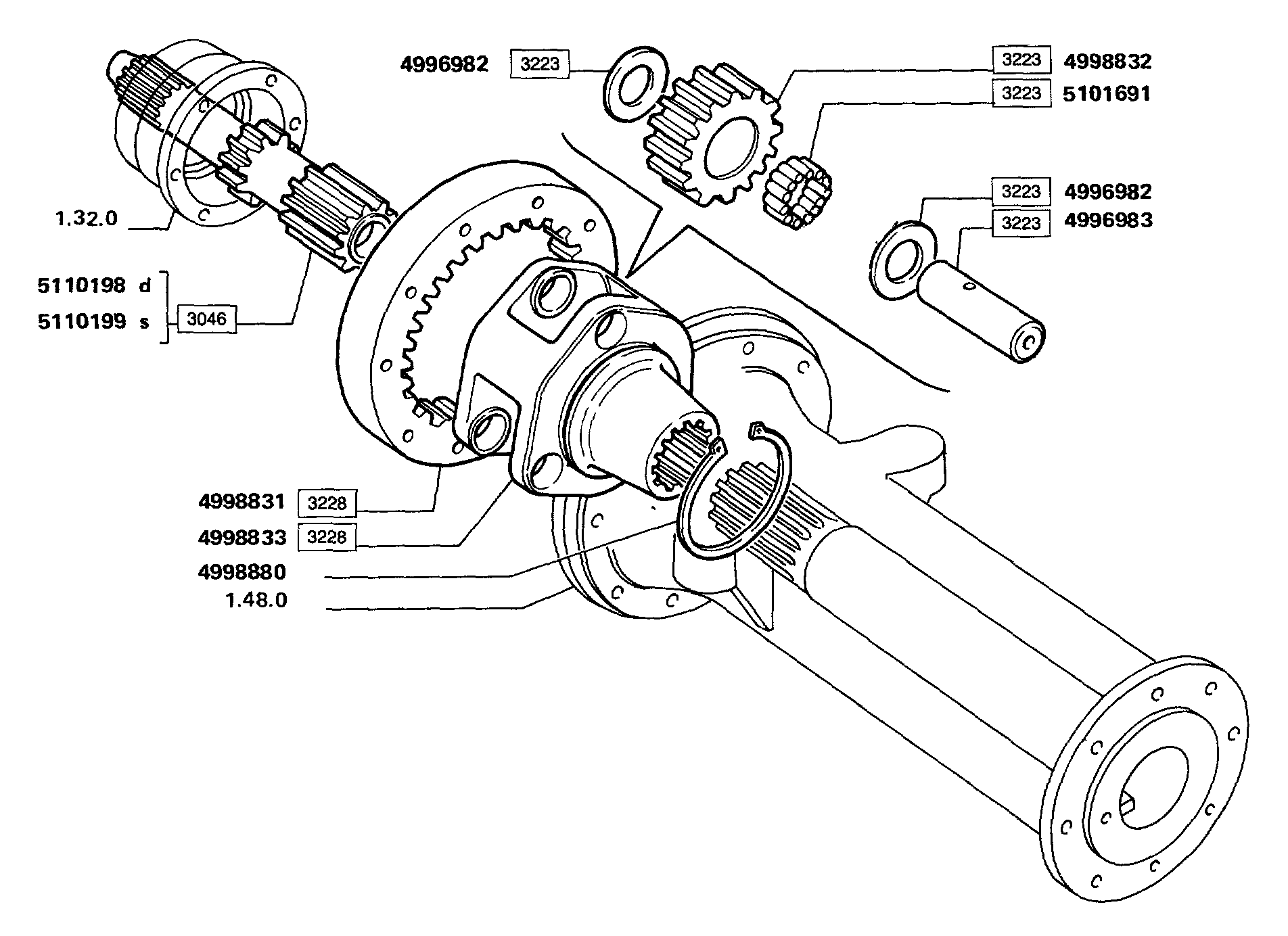 4996982 3223

3223 4998832
3223 5101691

3223 4996982
3223 4996983

1.32.0

5110198 d
5110199 s 3046

4998831 3228
4998833 3228
4998880
1.48.0