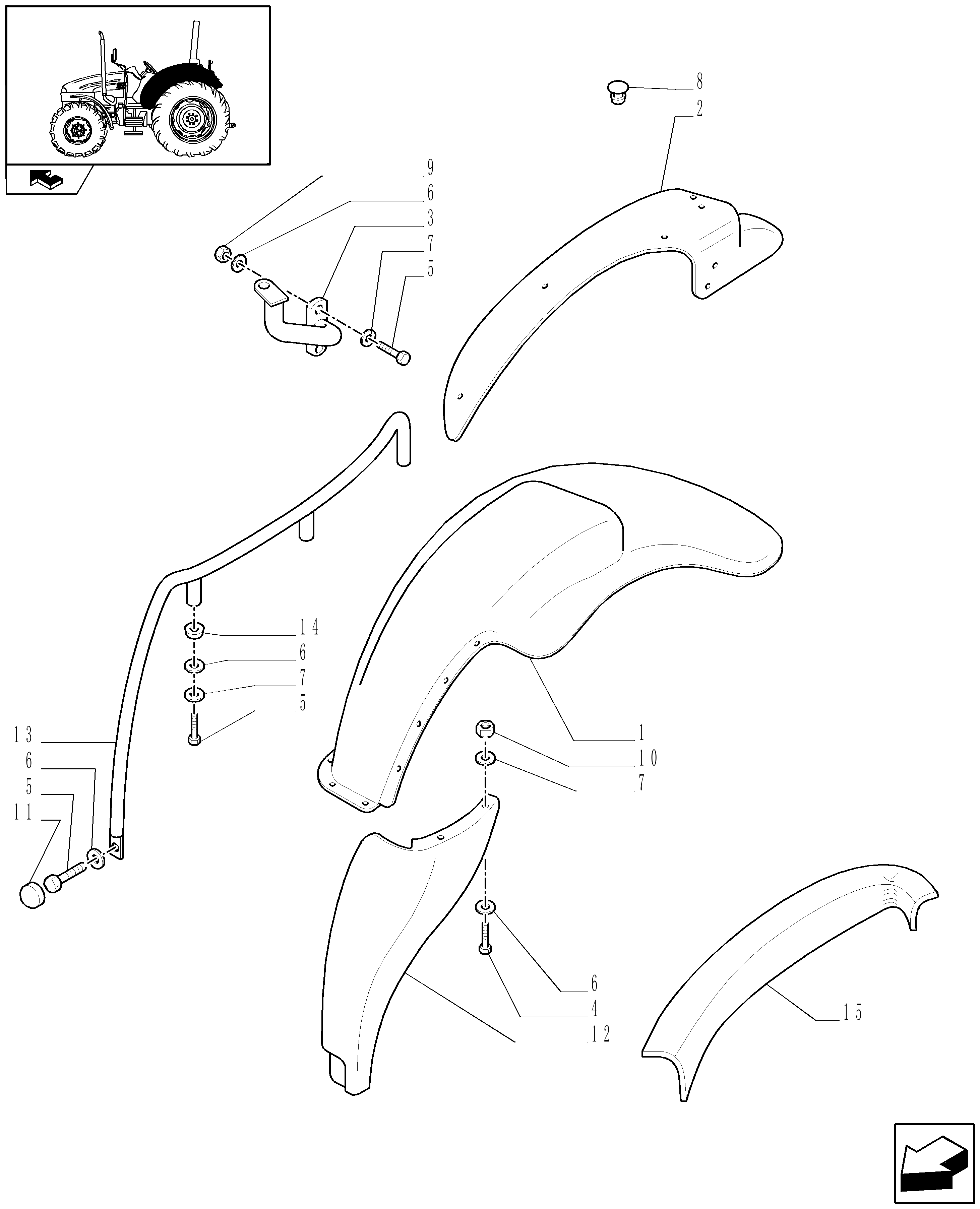 8
2
9
6
3
7
5
14
6
7
5
13
6
5
11
1
10
7
6
4
12
15