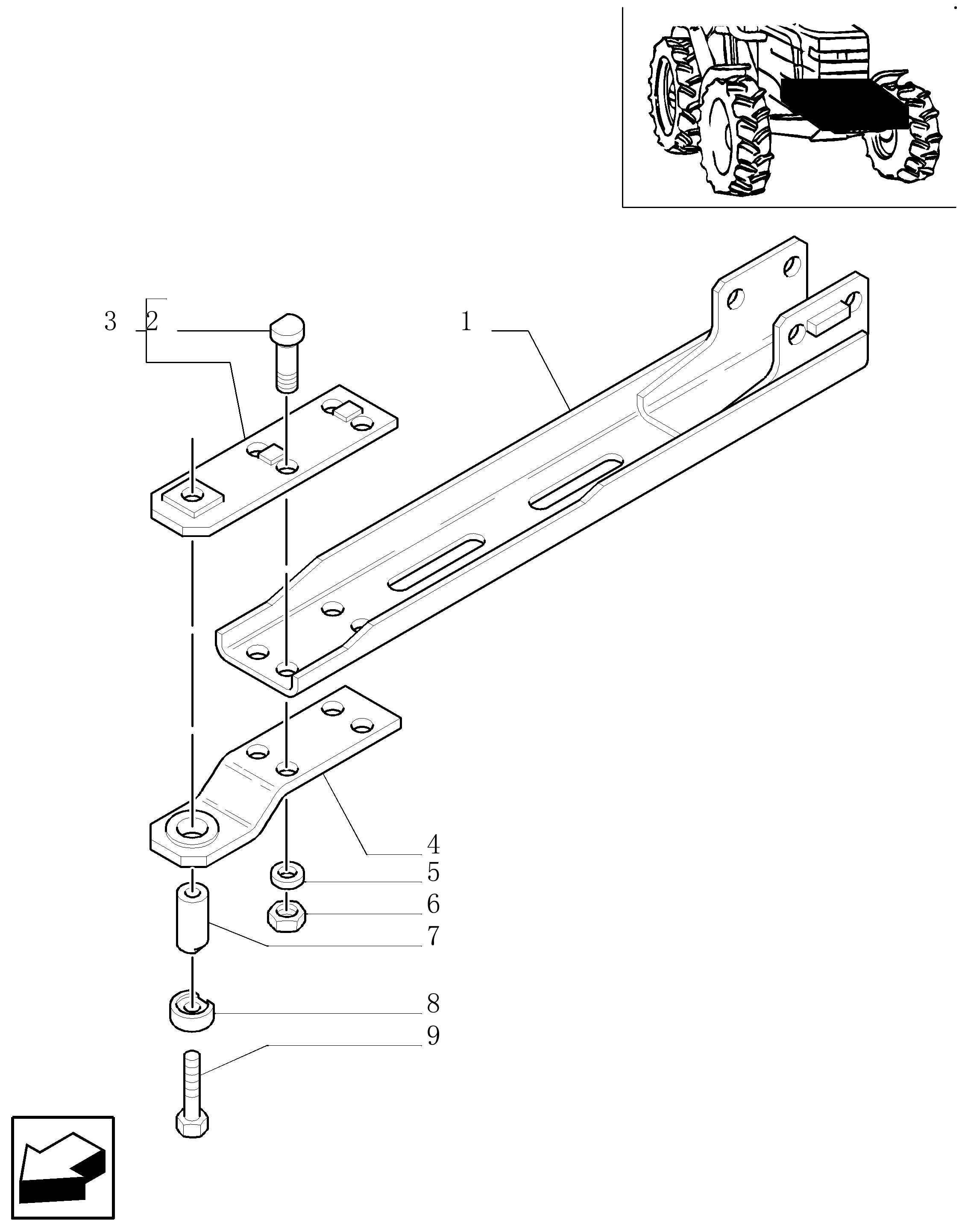 3 2
1
4
5
6
7
8
9