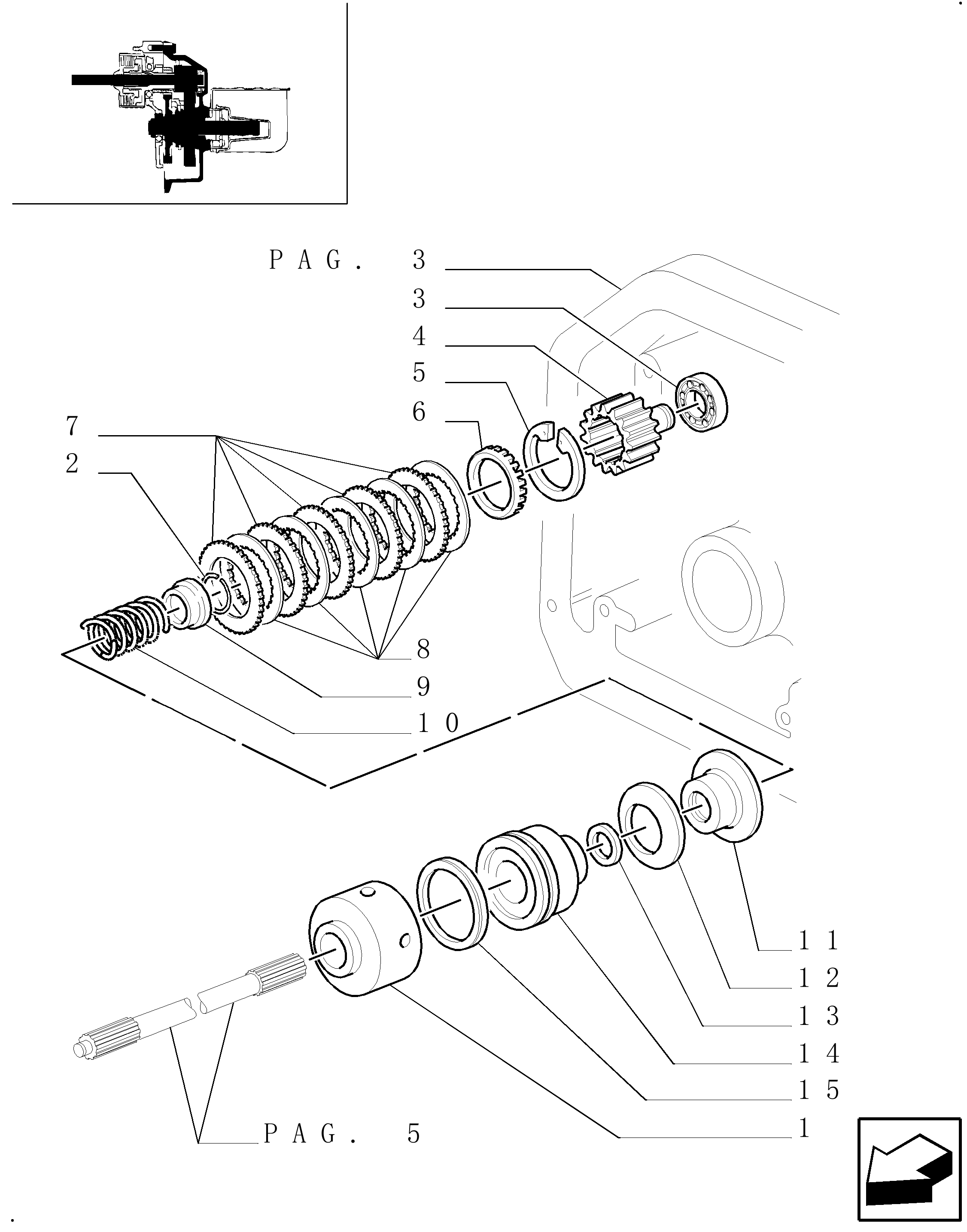 PAG. 3
3
4
5
6
7
2
8
9
10
11
12
13
14
15
1
PAG. 5